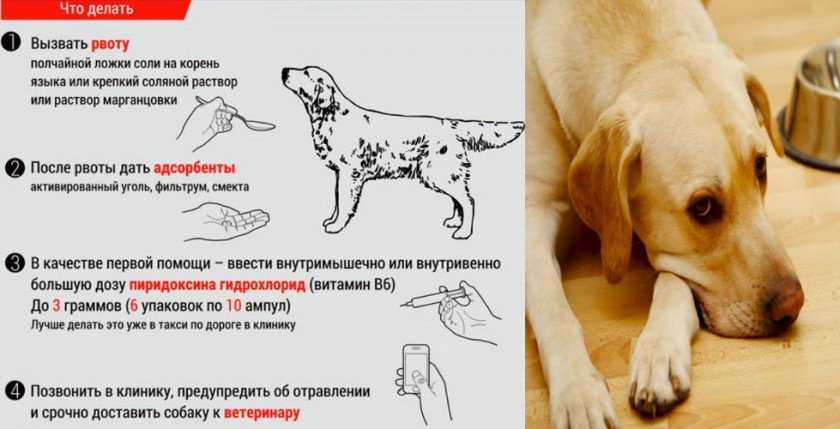 Что делать

1 Вызвать рвоту
полчайной ложки соли на корень языка или крепкий соляной раствор или раствор марганцовки

2 После рвоты дать адсорбенты
активированный уголь, фильтрум, смекта

3 В качестве первой помощи – ввести внутримышечно или внутривенно большую дозу пиридоксина гидрохлорид (витамин В6)
До 3 граммов (6 упаковок по 10 ампул)
Лучше делать это уже в такси по дороге в клинику

4 Позвонить в клинику, предупредить об отравлении и срочно доставить собаку к ветеринару