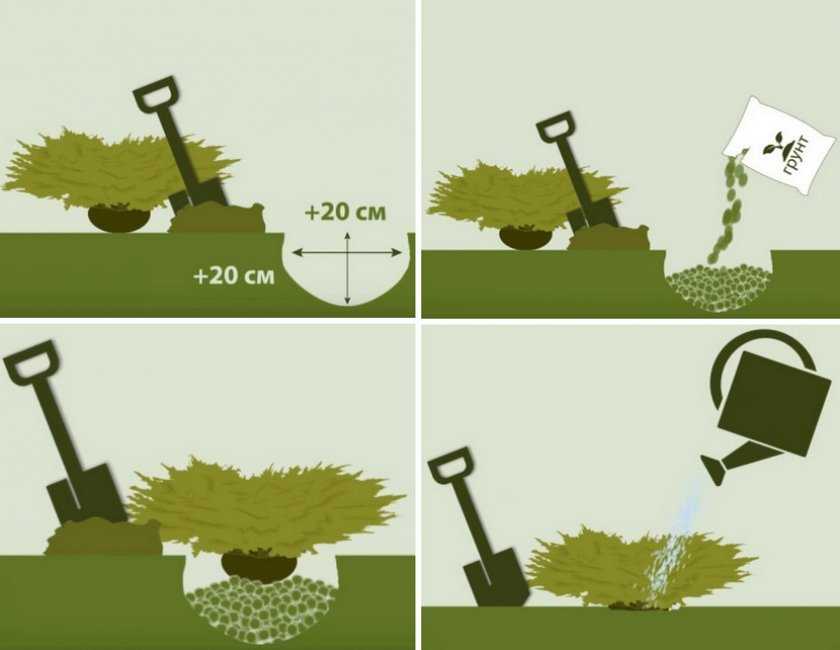 +20 см
+20 см
грунт