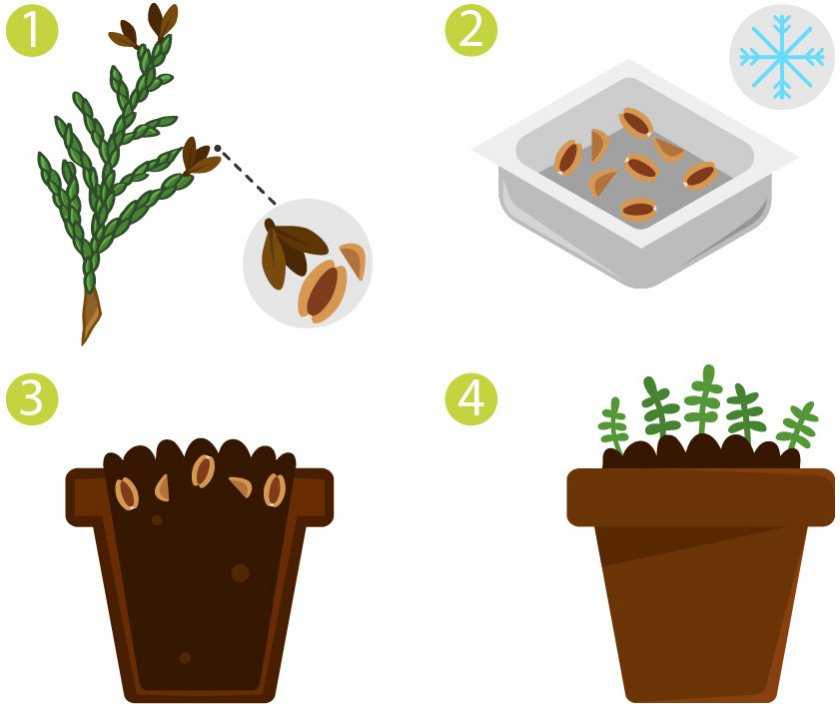 1
2
3
4